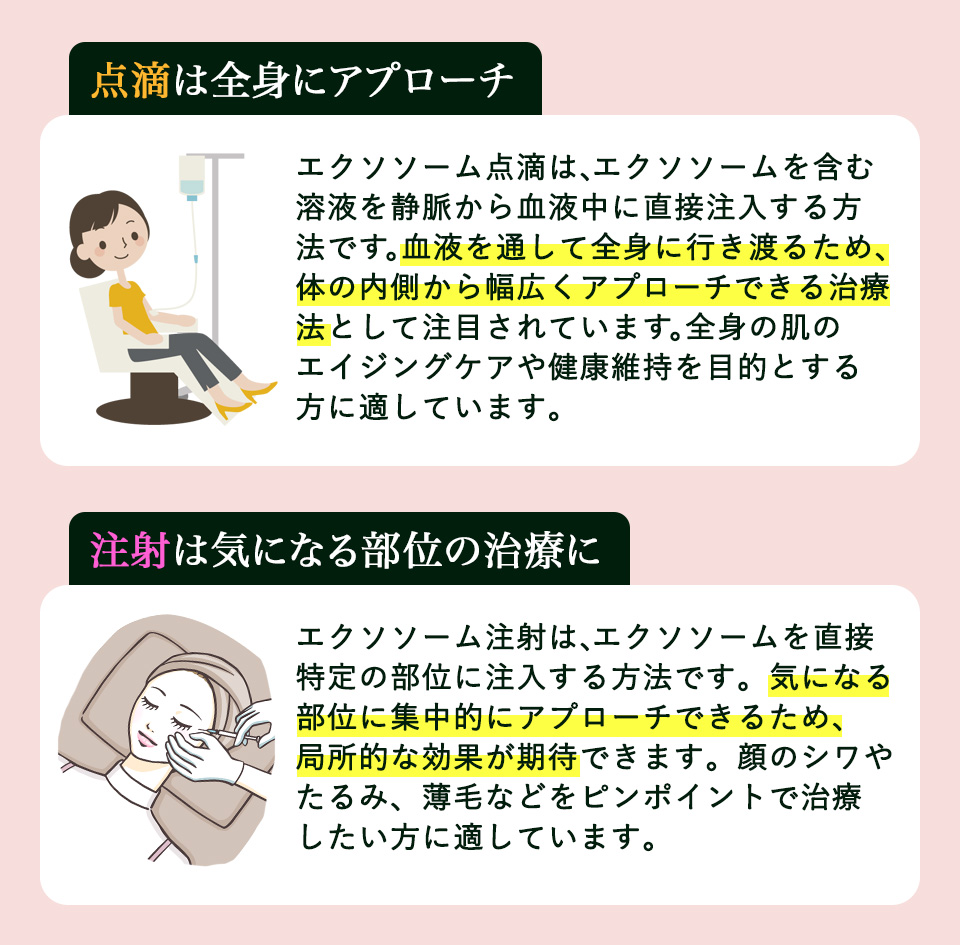 点滴は全身にアプローチ

エクソソーム点滴は、エクソソームを含む溶液を静脈から血液中に直接注入する方法です。血液を通して全身に行き渡るため、体の内側から幅広くアプローチできる治療法として注目されています。全身の肌のエイジングケアや健康維持を目的とする方に適しています。

注射は気になる部位の治療に

エクソソーム注射は、エクソソームを直接特定の部位に注入する方法です。気になる部位に集中的にアプローチできるため、局所的な効果が期待できます。顔のシワやたるみ、薄毛などをピンポイントで治療したい方に適しています。